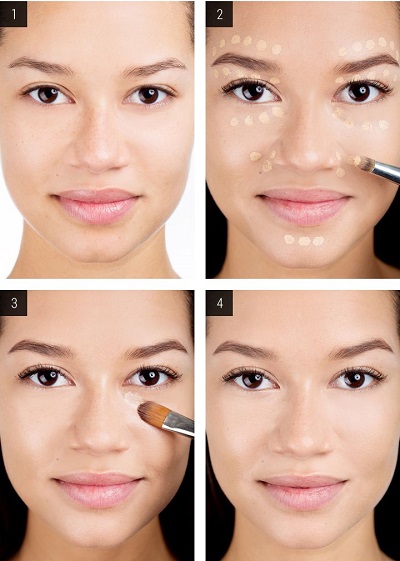 1

2

3

4